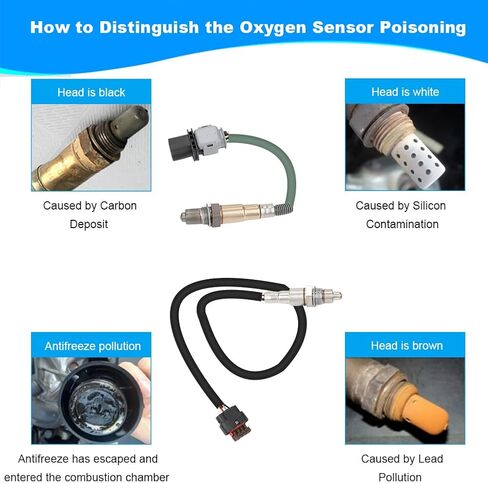 How to Distinguish the Oxygen Sensor Poisoning

Head is black

Caused by Carbon Deposit

Head is white

Caused by Silicon Contamination

Antifreeze pollution

Antifreeze has escaped and entered the combustion chamber

Head is brown

Caused by Lead Pollution