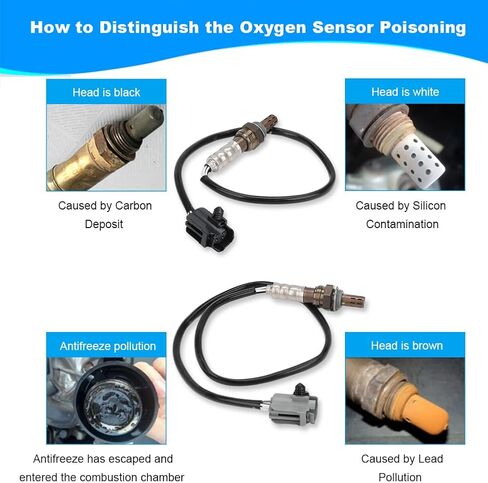 How to Distinguish the Oxygen Sensor Poisoning

Head is black

Caused by Carbon Deposit

Head is white

Caused by Silicon Contamination

Antifreeze pollution

Antifreeze has escaped and entered the combustion chamber

Head is brown

Caused by Lead Pollution