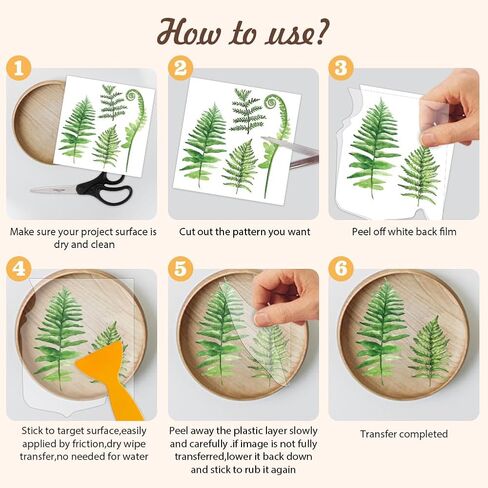 How to use?

1

Make sure your project surface is dry and clean

2

Cut out the pattern you want

3

Peel off white back film

4

Stick to target surface,easily applied by friction,dry wipe transfer,no needed for water

5

Peel away the plastic layer slowly and carefully .if image is not fully transferred,lower it back down and stick to rub it again

6

Transfer completed