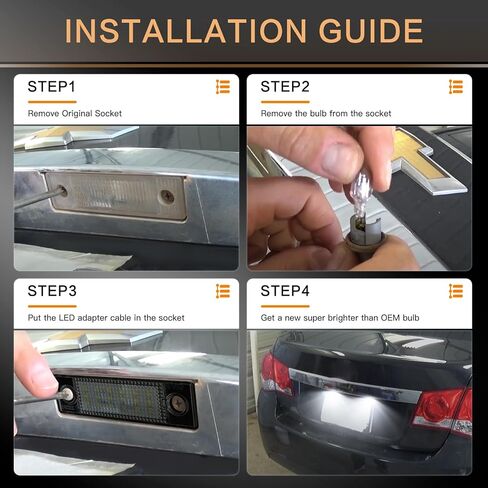 INSTALLATION GUIDE

STEP1

Remove Original Socket

STEP2

Remove the bulb from the socket

STEP3

Put the LED adapter cable in the socket

STEP4

Get a new super brighter than OEM bulb