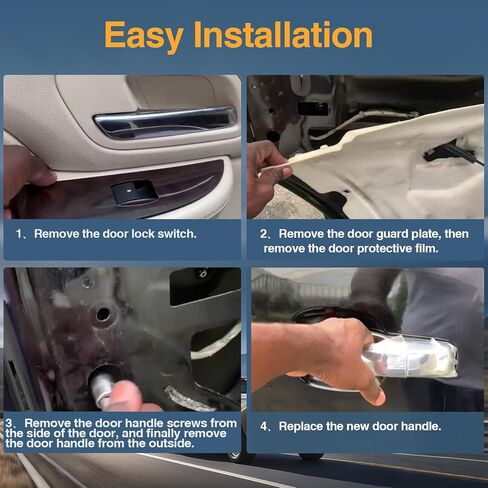 Easy Installation

1、Remove the door lock switch.

2、Remove the door guard plate, then remove the door protective film.

3、Remove the door handle screws from the side of the door, and finally remove the door handle from the outside.

4、Replace the new door handle.