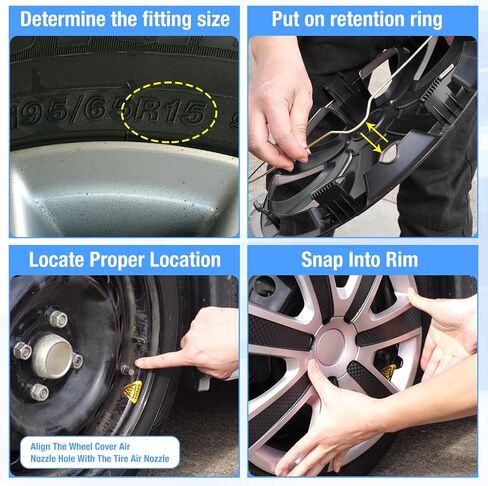 Determine the fitting size

195/65R15

Put on retention ring

Locate Proper Location

Align The Wheel Cover Air Nozzle Hole With The Tire Air Nozzle

Snap Into Rim