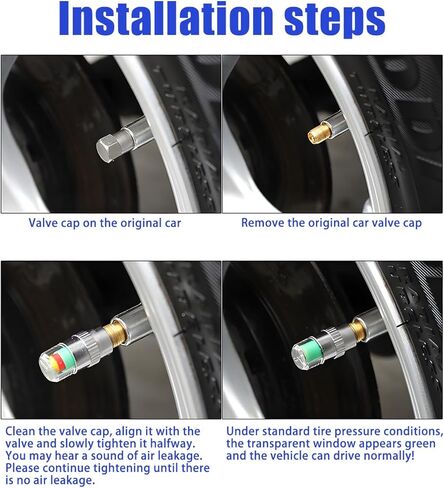 Installation steps

Valve cap on the original car

Remove the original car valve cap

Clean the valve cap, align it with the valve and slowly tighten it halfway. You may hear a sound of air leakage. Please continue tightening until there is no air leakage.

Under standard tire pressure conditions, the transparent window appears green and the vehicle can drive normally!