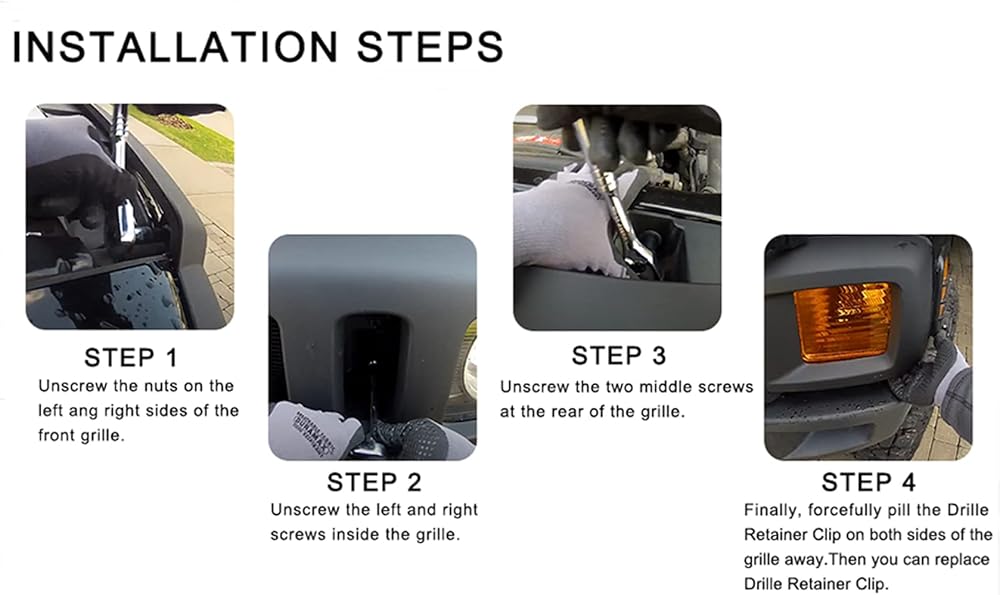 INSTALLATION STEPS

STEP 1
Unscrew the nuts on the left ang right sides of the front grille.

STEP 2
Unscrew the left and right screws inside the grille.

STEP 3
Unscrew the two middle screws at the rear of the grille.

STEP 4
Finally, forcefully pill the Drille Retainer Clip on both sides of the grille away.Then you can replace Drille Retainer Clip.