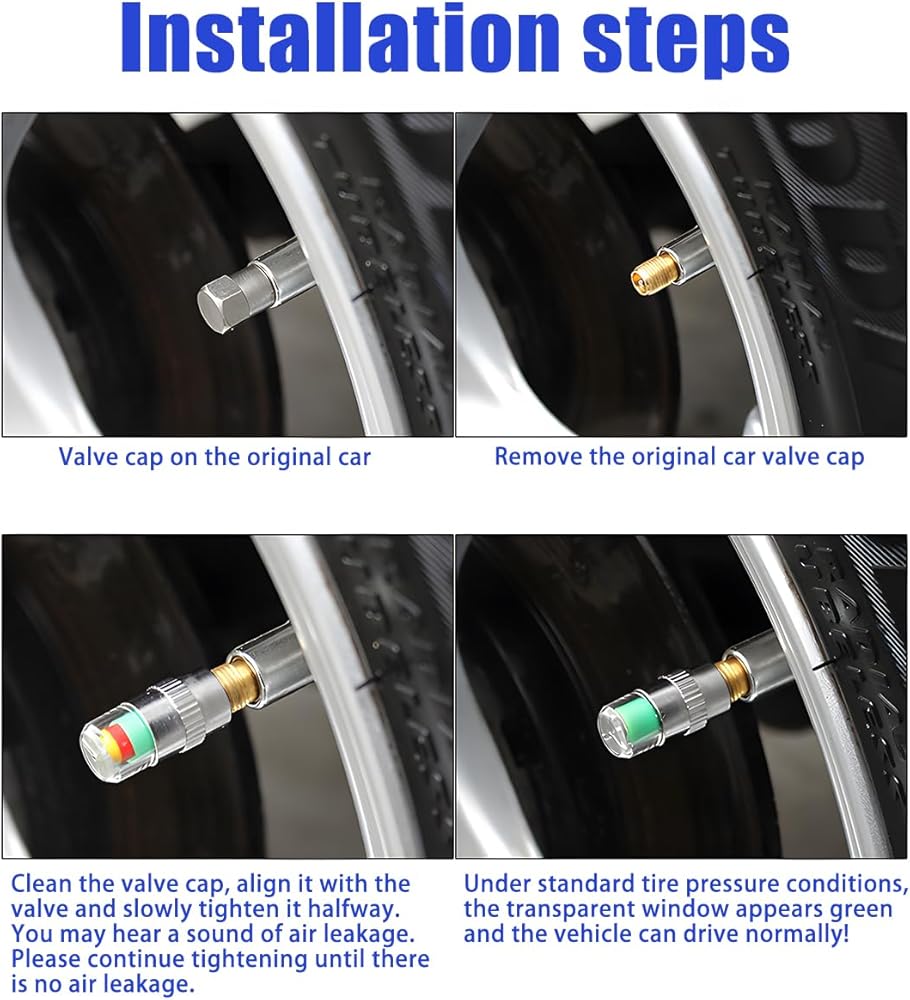 Installation steps

Valve cap on the original car

Remove the original car valve cap

Clean the valve cap, align it with the valve and slowly tighten it halfway. You may hear a sound of air leakage. Please continue tightening until there is no air leakage.

Under standard tire pressure conditions, the transparent window appears green and the vehicle can drive normally!