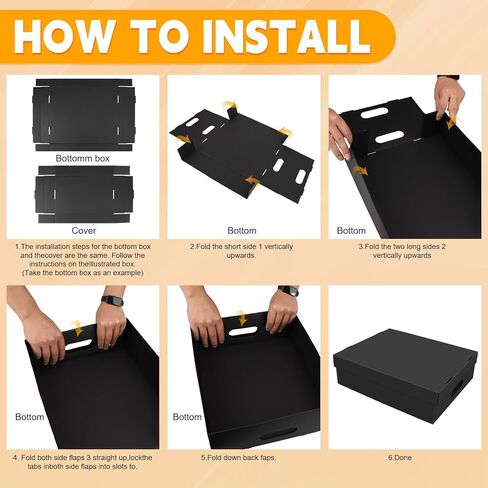 HOW TO INSTALL

Bottomm box

Cover

1.The installation steps for the bottom box and thecover are the same. Follow the instructions on theillustrated box. (Take the bottom box as an example)

Bottom

2.Fold the short side 1 vertically upwards.

Bottom

3.Fold the two long sides 2 vertically upwards

Bottom

4. Fold both side flaps 3 straight up,lockthe tabs inboth side flaps into slots to.

Bottom

5.Fold down back faps.

6.Done