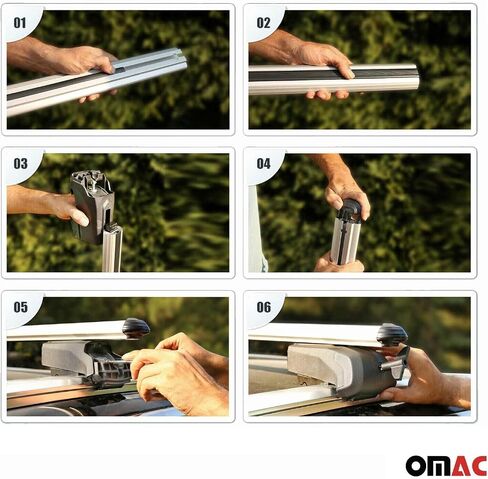 01

02

03

04

05

06

OMAC