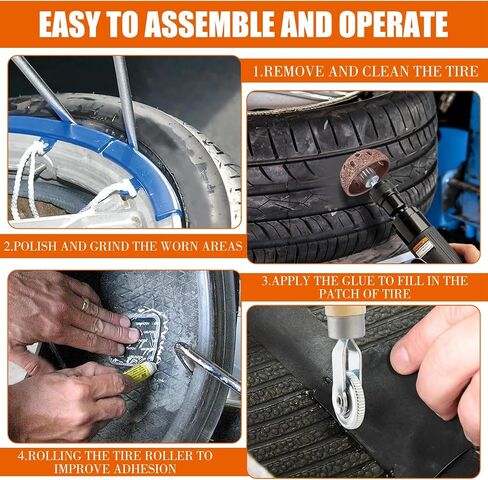 EASY TO ASSEMBLE AND OPERATE

1.REMOVE AND CLEAN THE TIRE

2.POLISH AND GRIND THE WORN AREAS

3.APPLY THE GLUE TO FILL IN THE PATCH OF TIRE

4.ROLLING THE TIRE ROLLER TO IMPROVE ADHESION