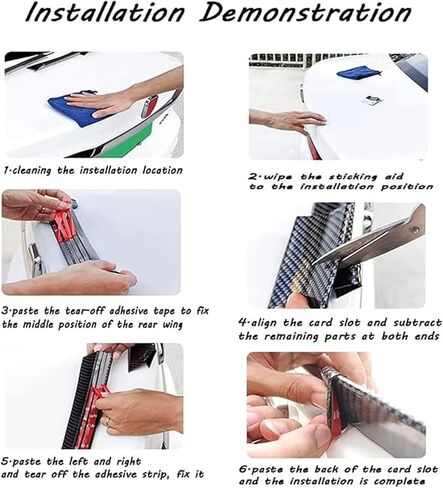 Installation Demonstration

1·cleaning the installation location

2·wipe the sticking aid to the installation position

3·paste the tear-off adhesive tape to fix the middle position of the rear wing

4·align the card slot and subtract the remaining parts at both ends

5·paste the left and right and tear off the adhesive strip, fix it

6·paste the back of the card slot and the installation is complete