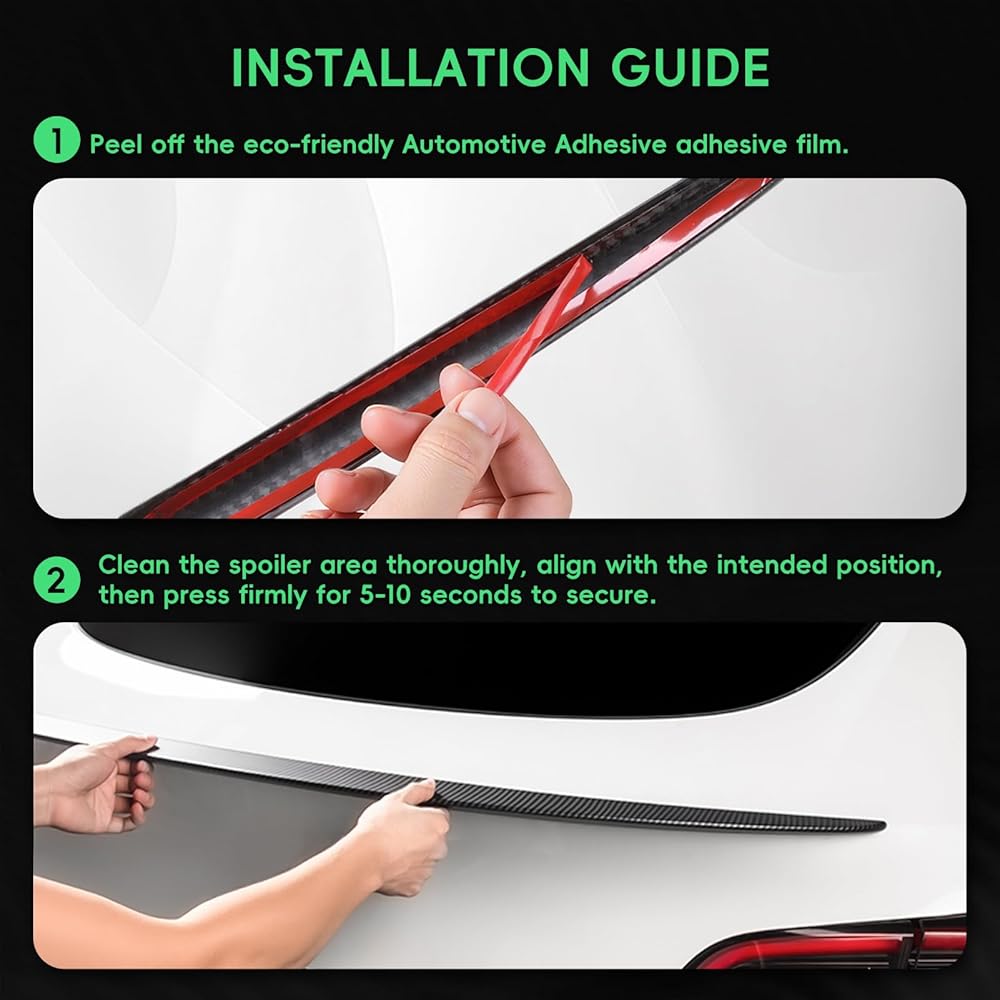 INSTALLATION GUIDE

1 Peel off the eco-friendly Automotive Adhesive adhesive film.

2 Clean the spoiler area thoroughly, align with the intended position, then press firmly for 5-10 seconds to secure.