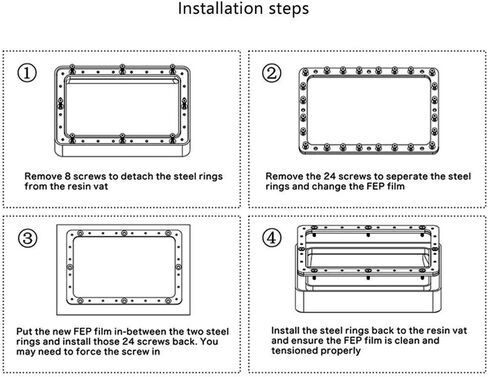 Installation steps

①

Remove 8 screws to detach the steel rings from the resin vat

②

Remove the 24 screws to seperate the steel rings and change the FEP film

③

Put the new FEP film in-between the two steel rings and install those 24 screws back. You may need to force the screw in

④

Install the steel rings back to the resin vat and ensure the FEP film is clean and tensioned properly