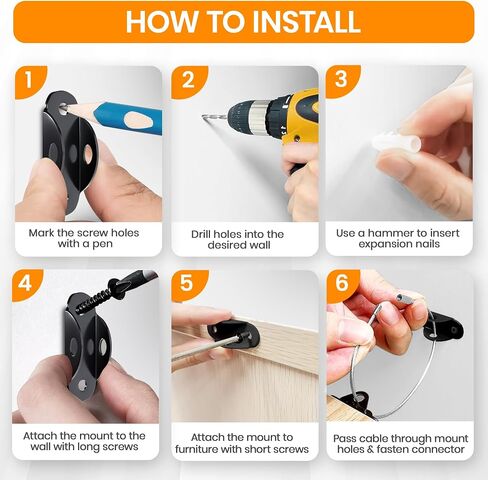 HOW TO INSTALL

1

Mark the screw holes with a pen

2

Drill holes into the desired wall

3

Use a hammer to insert expansion nails

4

Attach the mount to the wall with long screws

5

Attach the mount to furniture with short screws

6

Pass cable through mount holes & fasten connector