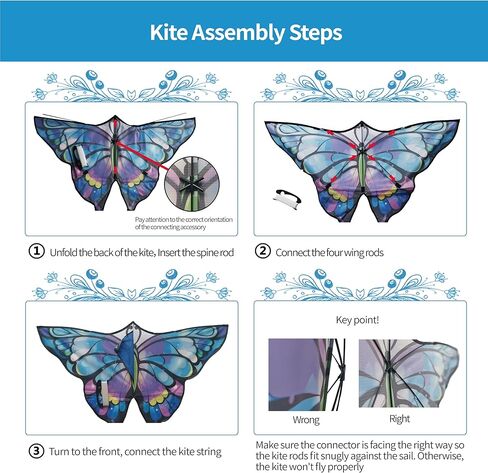 Kite Assembly Steps

Pay attention to the correct orientation of the connecting accessory

① Unfold the back of the kite, Insert the spine rod

② Connect the four wing rods

③ Turn to the front, connect the kite string

Key point!

Wrong

Right

Make sure the connector is facing the right way so the kite rods fit snugly against the sail. Otherwise, the kite won't fly properly