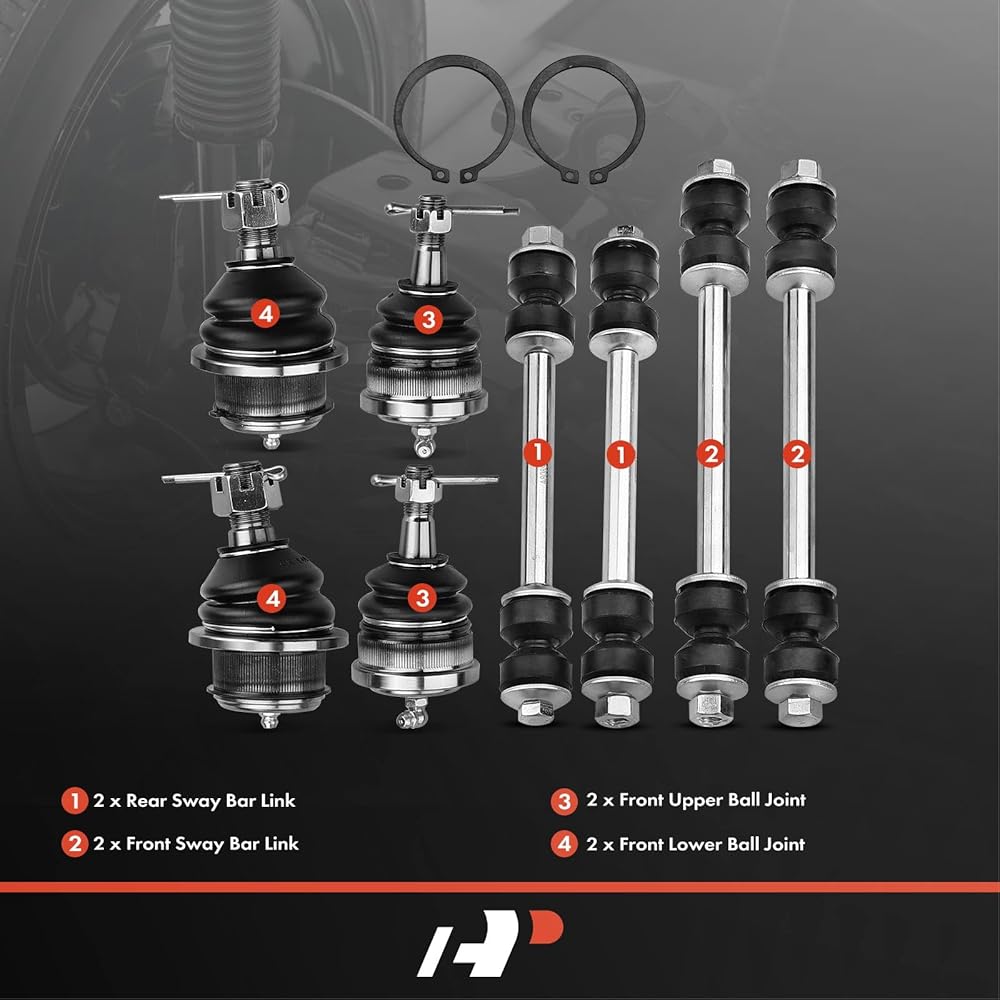 4

3

1

1

2

2

4

3

1 2 x Rear Sway Bar Link

2 2 x Front Sway Bar Link

3 2 x Front Upper Ball Joint

4 2 x Front Lower Ball Joint