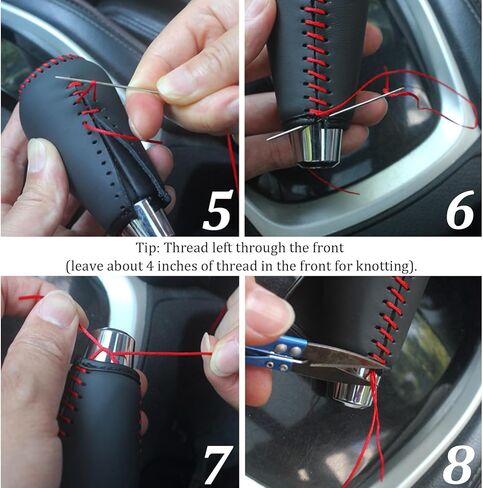 5

6

Tip: Thread left through the front
(leave about 4 inches of thread in the front for knotting).

7

8