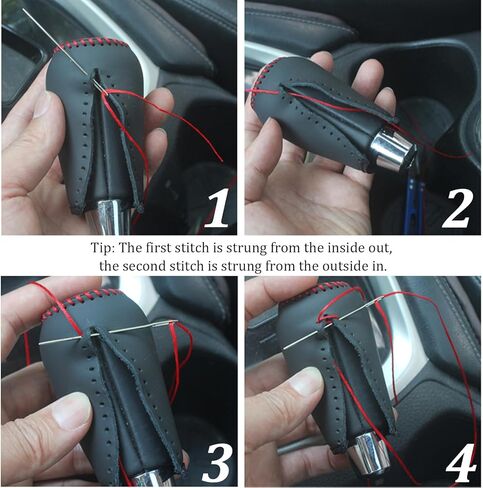 1

2

Tip: The first stitch is strung from the inside out, the second stitch is strung from the outside in.

3

4