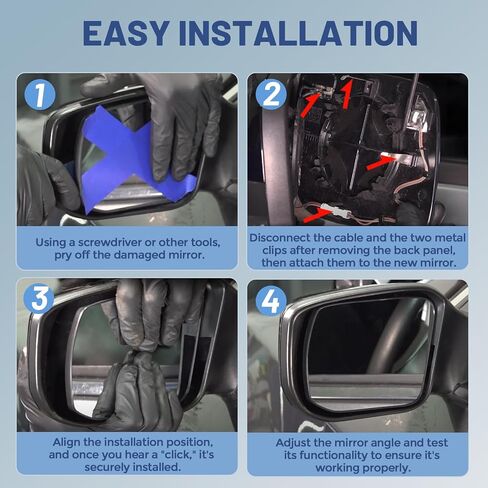 EASY INSTALLATION

1

Using a screwdriver or other tools, pry off the damaged mirror.

2

Disconnect the cable and the two metal clips after removing the back panel, then attach them to the new mirror.

3

Align the installation position, and once you hear a "click," it's securely installed.

4

Adjust the mirror angle and test its functionality to ensure it's working properly.