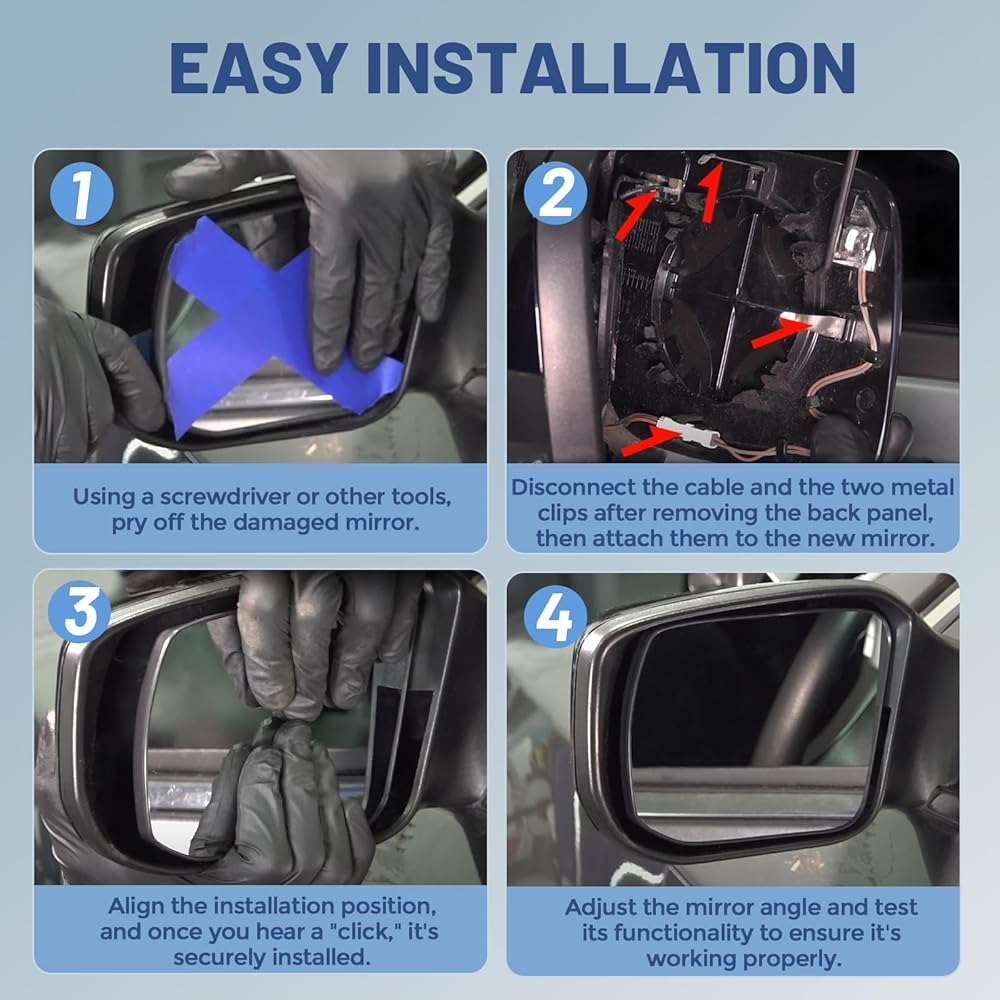 EASY INSTALLATION

1

Using a screwdriver or other tools, pry off the damaged mirror.

2

Disconnect the cable and the two metal clips after removing the back panel, then attach them to the new mirror.

3

Align the installation position, and once you hear a "click," it's securely installed.

4

Adjust the mirror angle and test its functionality to ensure it's working properly.