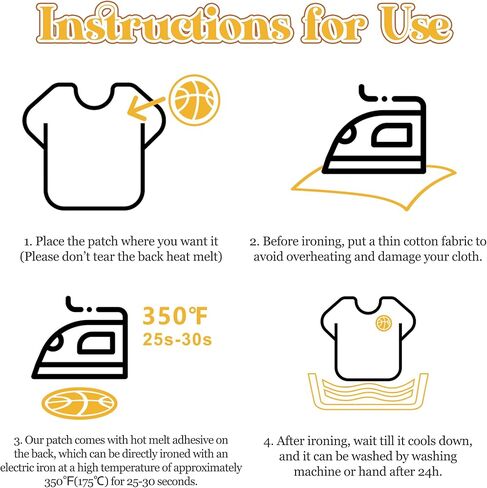 Instructions for Use

1. Place the patch where you want it (Please don't tear the back heat melt)

2. Before ironing, put a thin cotton fabric to avoid overheating and damage your cloth.

350℉
25s-30s

3. Our patch comes with hot melt adhesive on the back, which can be directly ironed with an electric iron at a high temperature of approximately 350℉(175℃) for 25-30 seconds.

4. After ironing, wait till it cools down, and it can be washed by washing machine or hand after 24h.