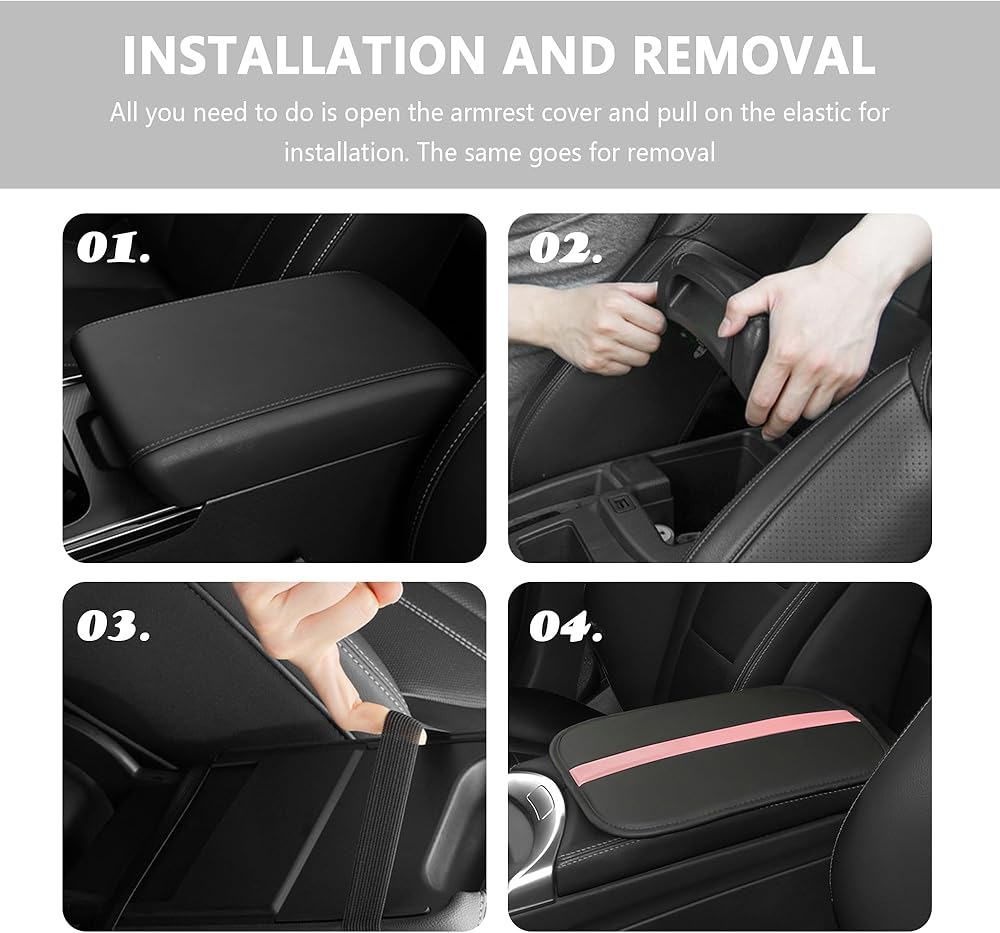 INSTALLATION AND REMOVAL

All you need to do is open the armrest cover and pull on the elastic for installation. The same goes for removal

01.

02.

03.

04.