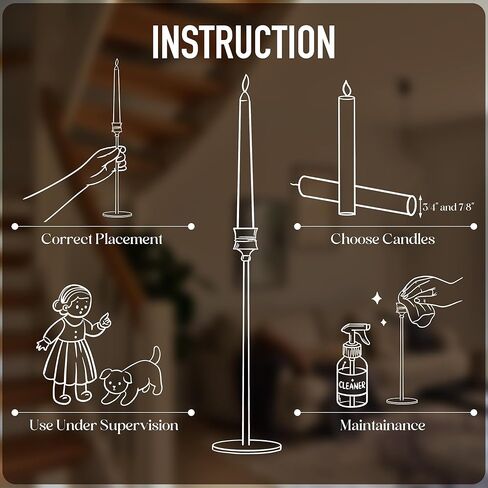 INSTRUCTION

Correct Placement

3/4" and 7/8"

Choose Candles

Use Under Supervision

CLEANER

Maintainance