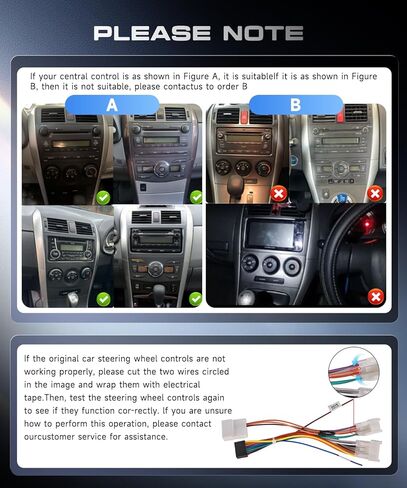 PLEASE NOTE

If your central control is as shown in Figure A, it is suitableIf it is as shown in Figure B, then it is not suitable, please contactus to order B

A

B

If the original car steering wheel controls are not working properly, please cut the two wires circled in the image and wrap them with electrical tape.Then, test the steering wheel controls again to see if they function cor-rectly. If you are unsure how to perform this operation, please contact ourcustomer service for assistance.