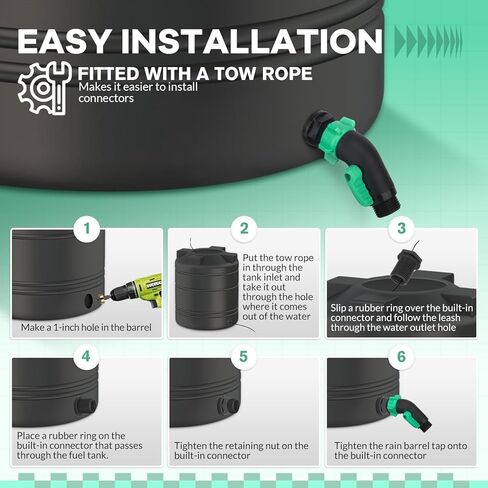 EASY INSTALLATION

FITTED WITH A TOW ROPE
Makes it easier to install connectors

1
Make a 1-inch hole in the barrel

2
Put the tow rope in through the tank inlet and take it out through the hole where it comes out of the water

3
Slip a rubber ring over the built-in connector and follow the leash through the water outlet hole

4
Place a rubber ring on the built-in connector that passes through the fuel tank.

5
Tighten the retaining nut on the built-in connector

6
Tighten the rain barrel tap onto the built-in connector