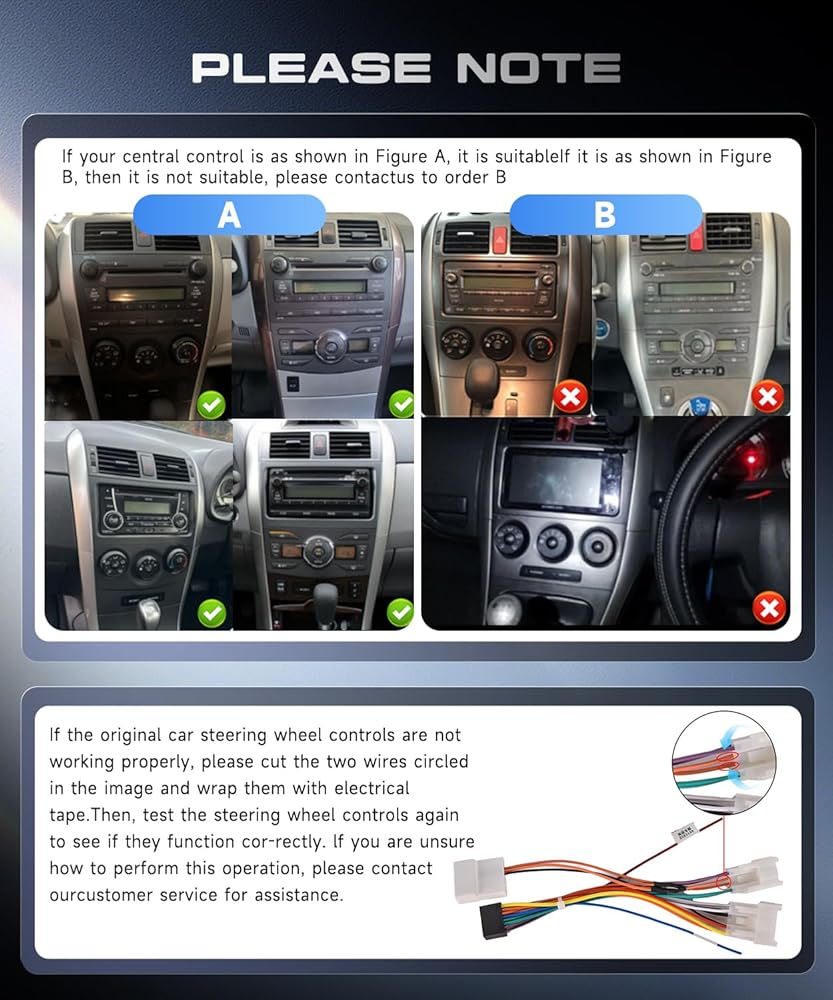 PLEASE NOTE

If your central control is as shown in Figure A, it is suitableIf it is as shown in Figure B, then it is not suitable, please contactus to order B

A

B

If the original car steering wheel controls are not working properly, please cut the two wires circled in the image and wrap them with electrical tape.Then, test the steering wheel controls again to see if they function cor-rectly. If you are unsure how to perform this operation, please contact ourcustomer service for assistance.