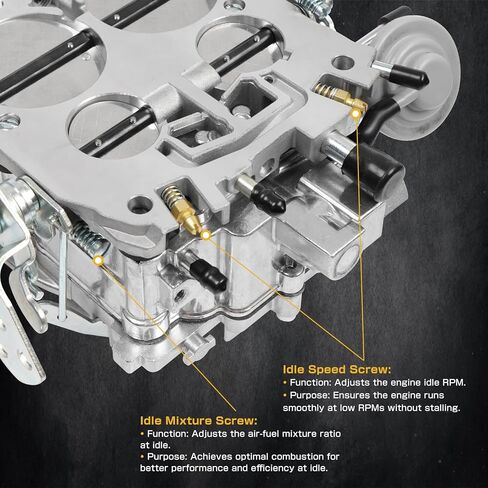 Idle Speed Screw:
• Function: Adjusts the engine idle RPM.
• Purpose: Ensures the engine runs smoothly at low RPMs without stalling.

Idle Mixture Screw:
• Function: Adjusts the air-fuel mixture ratio at idle.
• Purpose: Achieves optimal combustion for better performance and efficiency at idle.