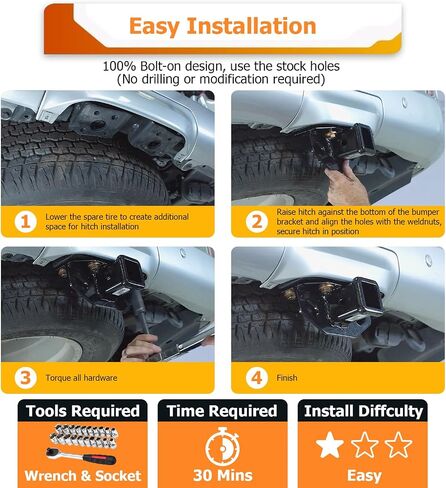 Easy Installation

100% Bolt-on design, use the stock holes
(No drilling or modification required)

1 Lower the spare tire to create additional space for hitch installation

2 Raise hitch against the bottom of the bumper bracket and align the holes with the weldnuts, secure hitch in position

3 Torque all hardware

4 Finish

Tools Required
Wrench & Socket

Time Required
30 Mins

Install Diffculty
Easy