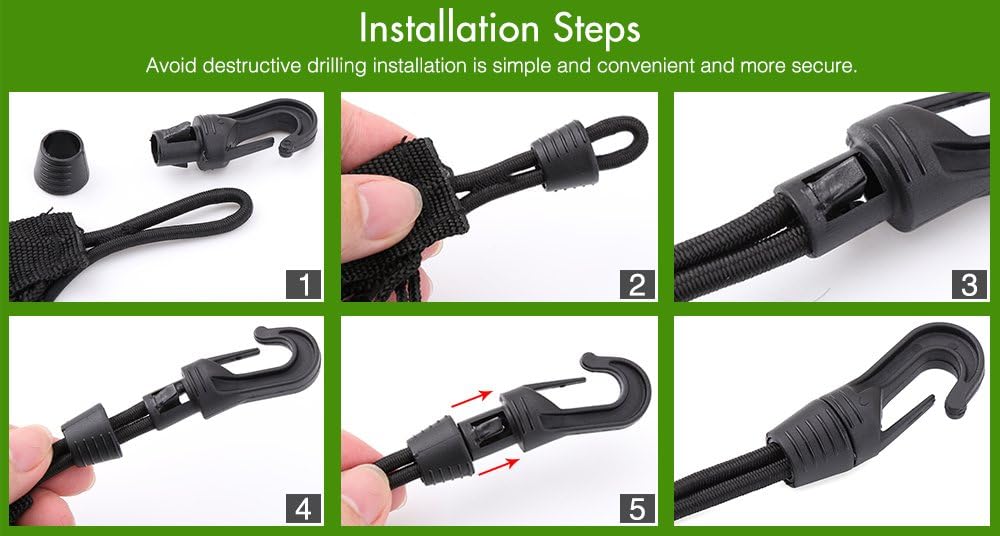 Installation Steps

Avoid destructive drilling installation is simple and convenient and more secure.

1

2

3

4

5