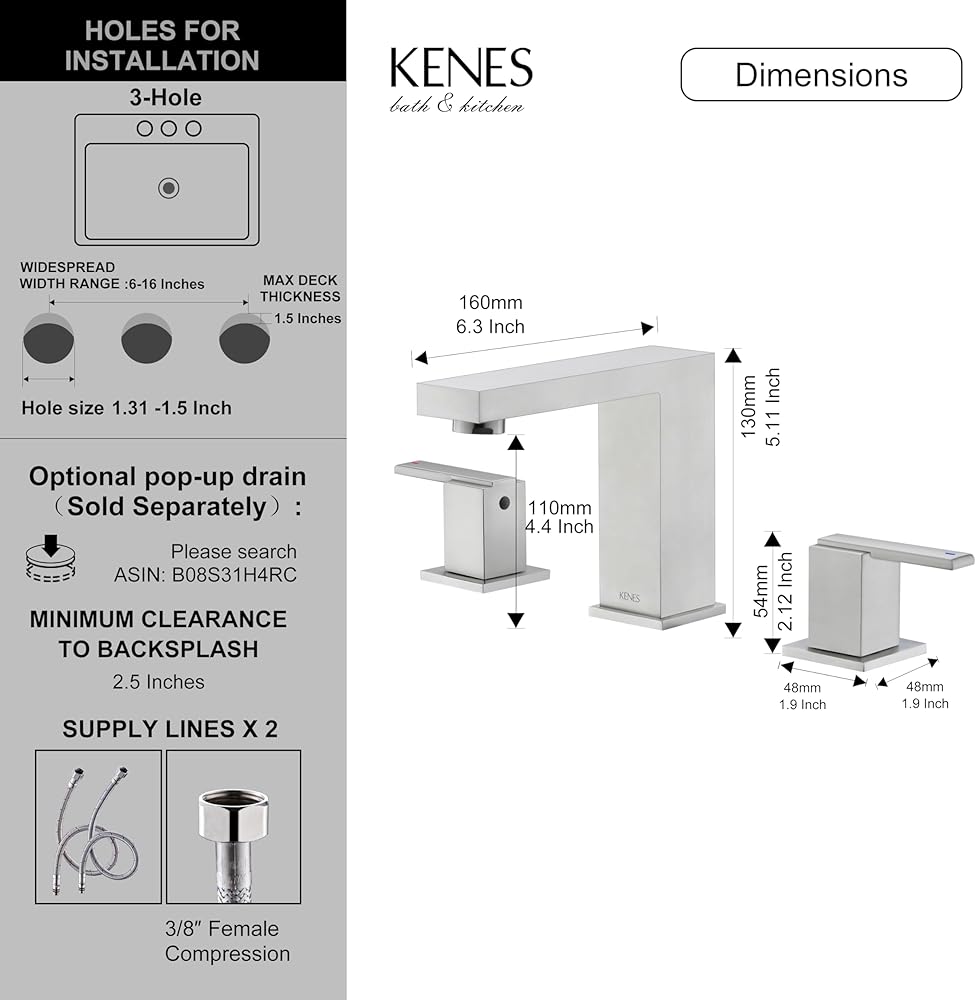 HOLES FOR INSTALLATION

3-Hole

WIDESPREAD
WIDTH RANGE :6-16 Inches

MAX DECK THICKNESS
1.5 Inches

Hole size 1.31 -1.5 Inch

Optional pop-up drain （Sold Separately）:

Please search
ASIN: B08S31H4RC

MINIMUM CLEARANCE TO BACKSPLASH
2.5 Inches

SUPPLY LINES X 2

3/8" Female Compression

KENES
bath & kitchen

Dimensions

160mm
6.3 Inch

130mm
5.11 Inch

110mm
4.4 Inch

KENES

54mm
2.12 Inch

48mm
1.9 Inch

48mm
1.9 Inch