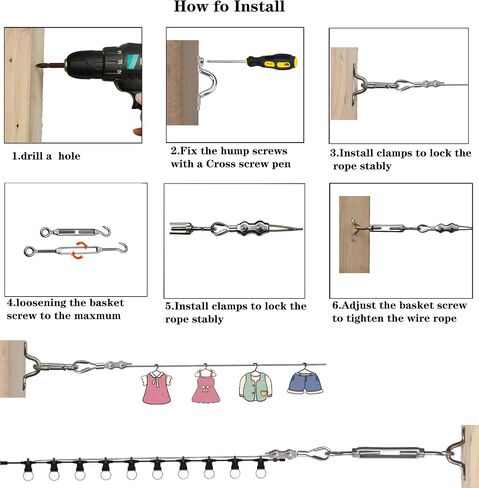 How fo Install

1.drill a hole

2.Fix the hump screws with a Cross screw pen

3.Install clamps to lock the rope stably

4.loosening the basket screw to the maxmum

5.Install clamps to lock the rope stably

6.Adjust the basket screw to tighten the wire rope