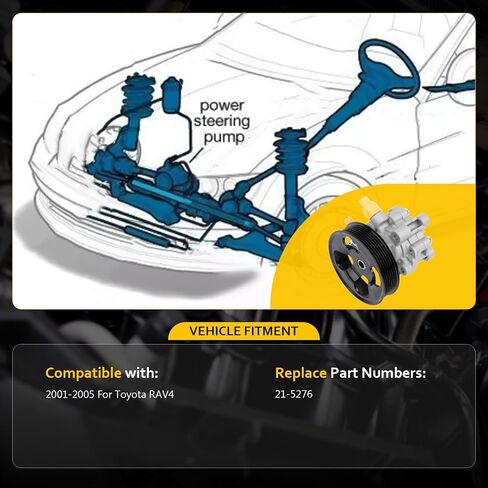 power steering pump

VEHICLE FITMENT

Compatible with:

2001-2005 For Toyota RAV4

Replace Part Numbers:

21-5276