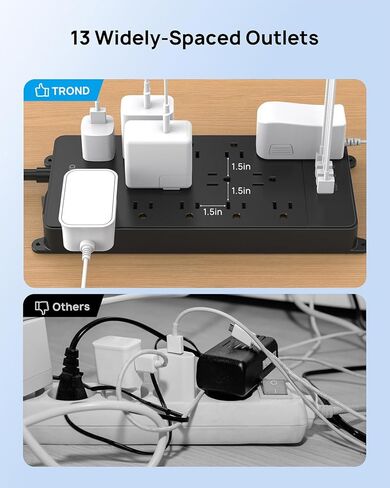 13 Widely-Spaced Outlets

TROND

1.5in

1.5in

1.5in

Others