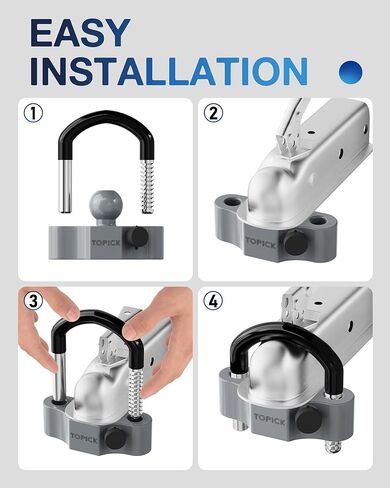 EASY INSTALLATION

①

TOPICK

②

TOPICK

③

TOPICK

④

TOPICK