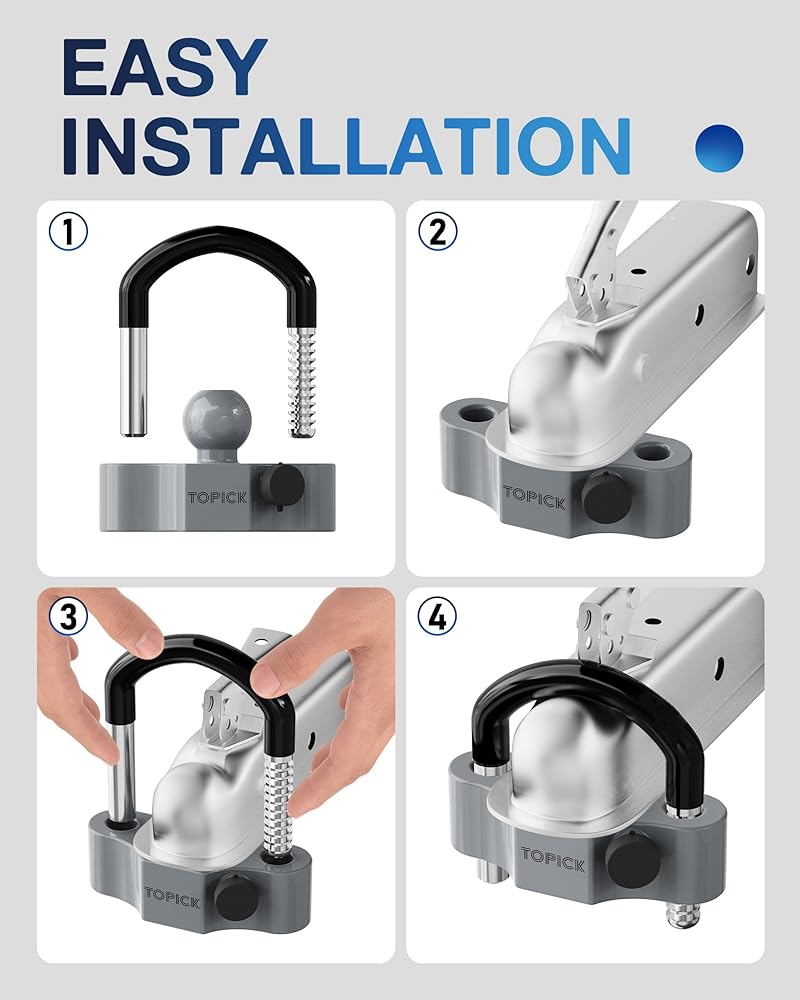 EASY INSTALLATION

①

TOPICK

②

TOPICK

③

TOPICK

④

TOPICK