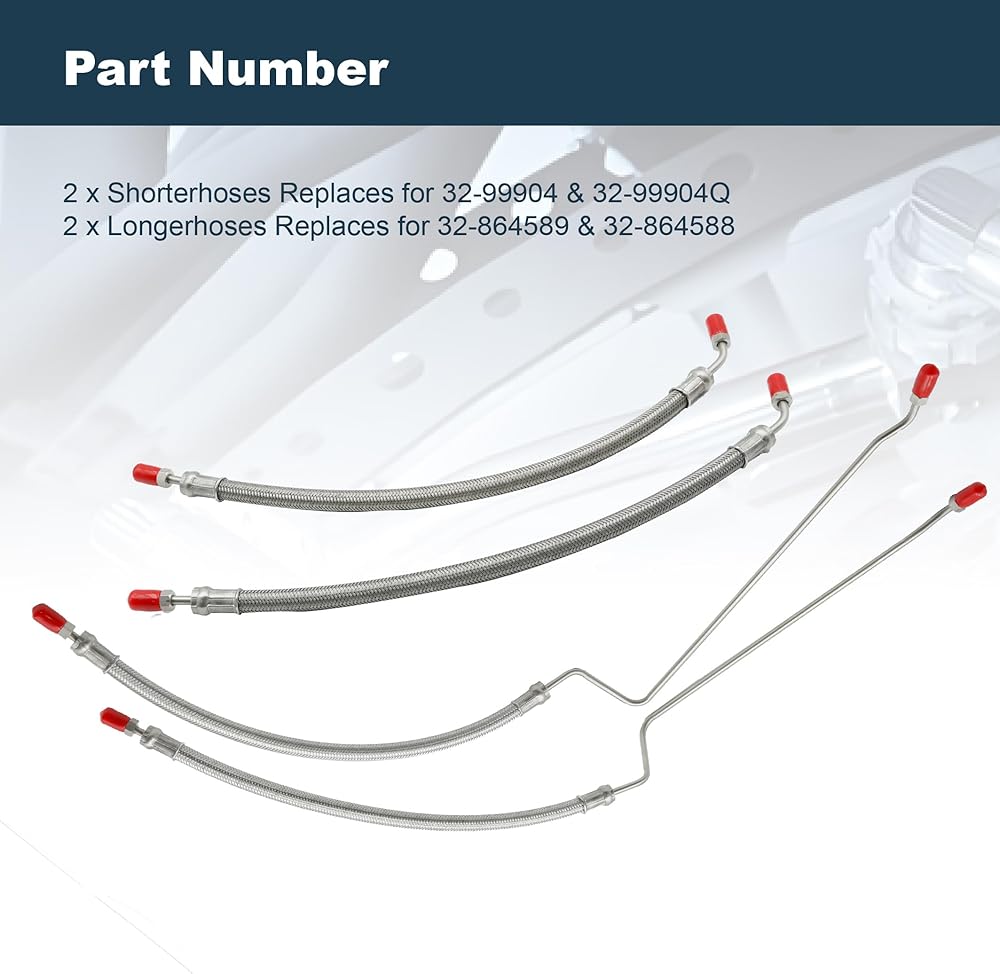 Part Number

2 x Shorterhoses Replaces for 32-99904 & 32-99904Q
2 x Longerhoses Replaces for 32-864589 & 32-864588