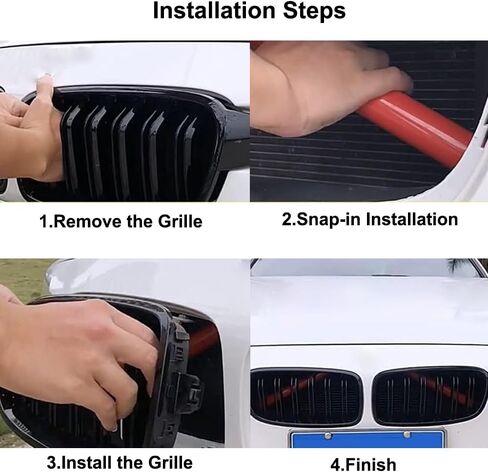 Installation Steps

1.Remove the Grille

2.Snap-in Installation

3.Install the Grille

4.Finish