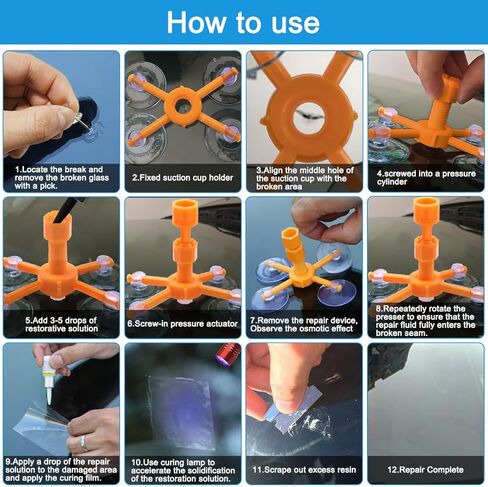 How to use

1.Locate the break and remove the broken glass with a pick.

2.Fixed suction cup holder

3.Align the middle hole of the suction cup with the broken area

4.screwed into a pressure cylinder

5.Add 3-5 drops of restorative solution

6.Screw-in pressure actuator

7.Remove the repair device, Observe the osmotic effect

8.Repeatedly rotate the presser to ensure that the repair fluid fully enters the broken seam.

9.Apply a drop of the repair solution to the damaged area and apply the curing film.

10.Use curing lamp to accelerate the solidification of the restoration solution.

11.Scrape out excess resin

12.Repair Complete