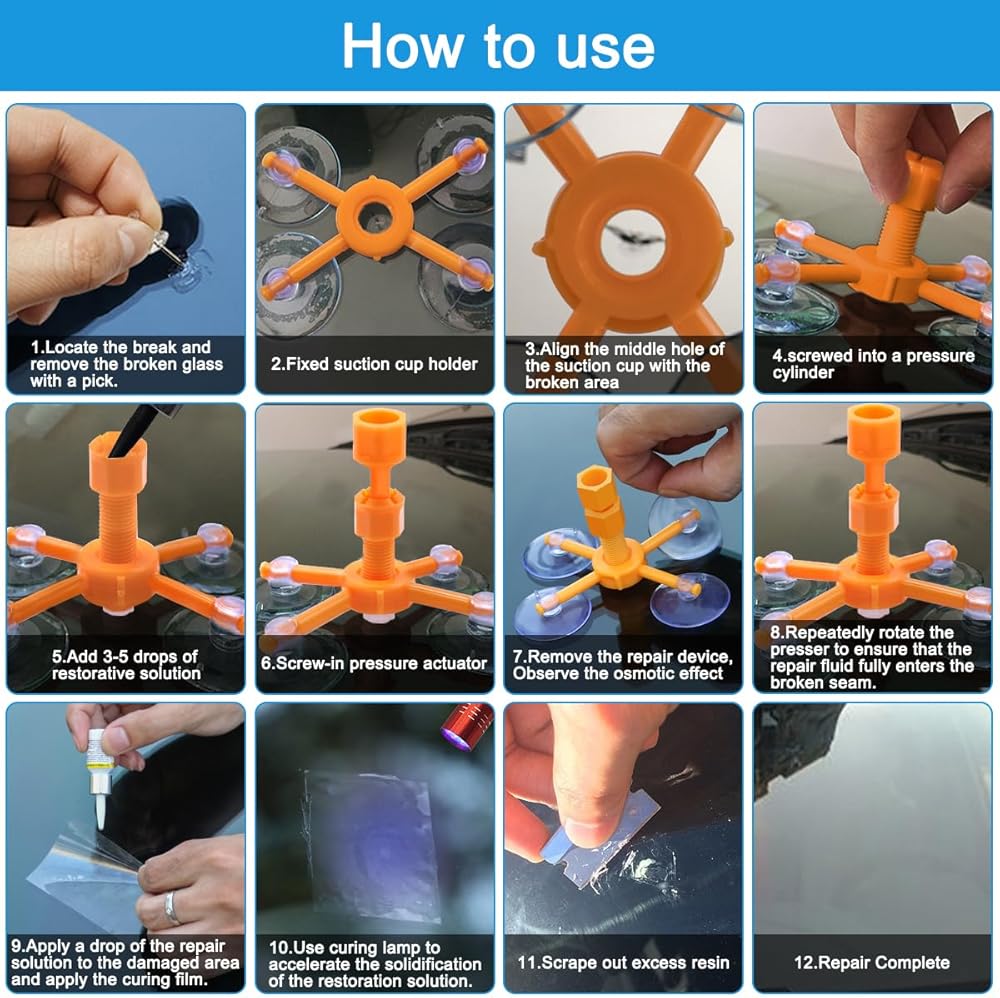 How to use

1.Locate the break and remove the broken glass with a pick.

2.Fixed suction cup holder

3.Align the middle hole of the suction cup with the broken area

4.screwed into a pressure cylinder

5.Add 3-5 drops of restorative solution

6.Screw-in pressure actuator

7.Remove the repair device, Observe the osmotic effect

8.Repeatedly rotate the presser to ensure that the repair fluid fully enters the broken seam.

9.Apply a drop of the repair solution to the damaged area and apply the curing film.

10.Use curing lamp to accelerate the solidification of the restoration solution.

11.Scrape out excess resin

12.Repair Complete