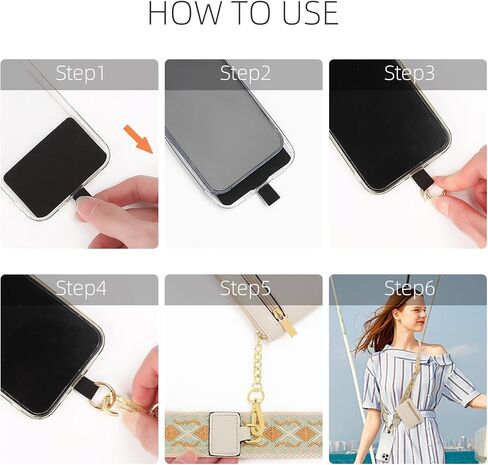 HOW TO USE

Step1

Step2

Step3

Step4

Step5

Step6