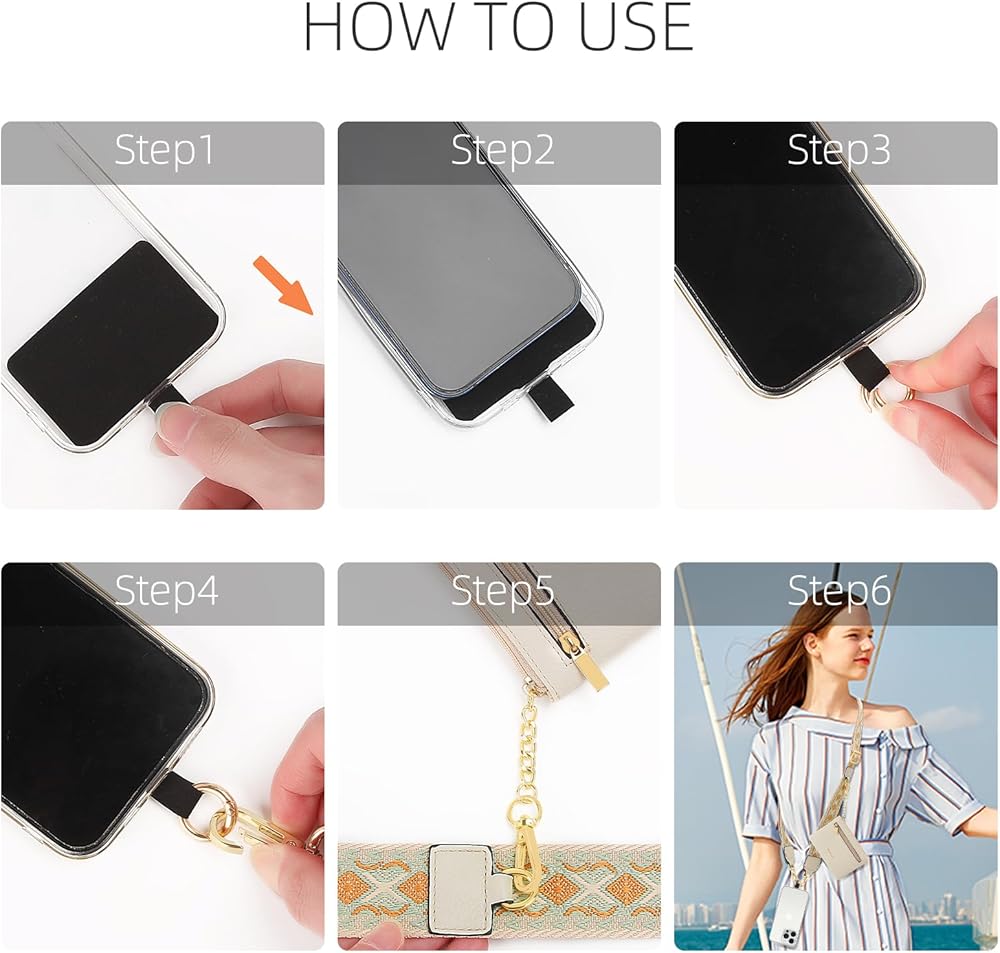 HOW TO USE

Step1

Step2

Step3

Step4

Step5

Step6