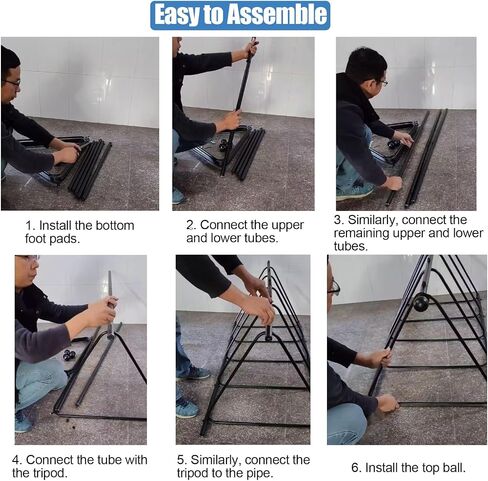 Easy to Assemble

1. Install the bottom foot pads.

2. Connect the upper and lower tubes.

3. Similarly, connect the remaining upper and lower tubes.

4. Connect the tube with the tripod.

5. Similarly, connect the tripod to the pipe.

6. Install the top ball.