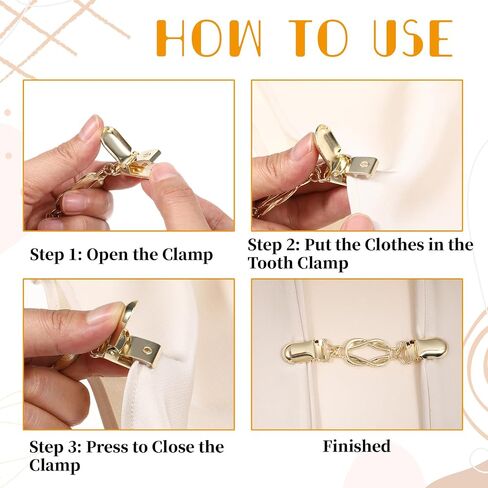 HOW TO USE

Step 1: Open the Clamp

Step 2: Put the Clothes in the Tooth Clamp

Step 3: Press to Close the Clamp

Finished