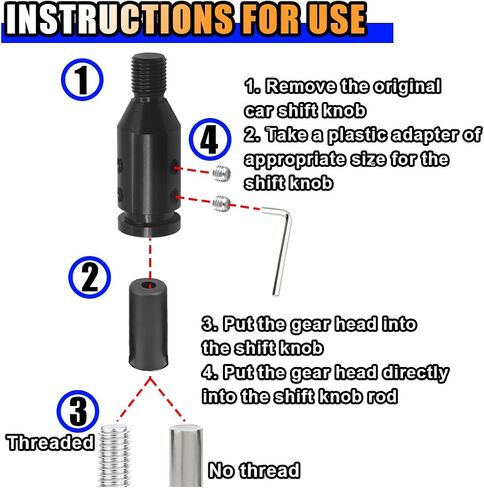 INSTRUCTIONS FOR USE

1

1. Remove the original car shift knob
2. Take a plastic adapter of appropriate size for the shift knob

4

2

3. Put the gear head into the shift knob
4. Put the gear head directly into the shift knob rod

3

Threaded

No thread