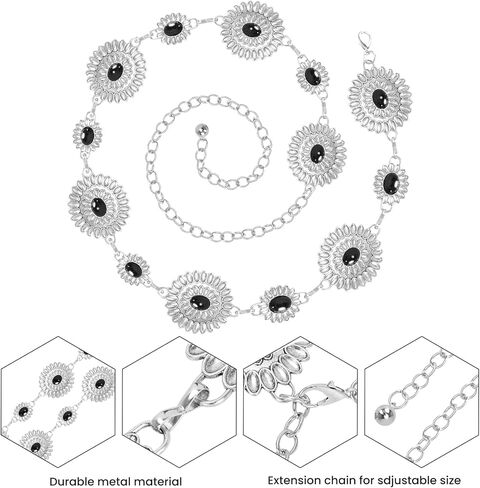 Durable metal material

Extension chain for sdjustable size