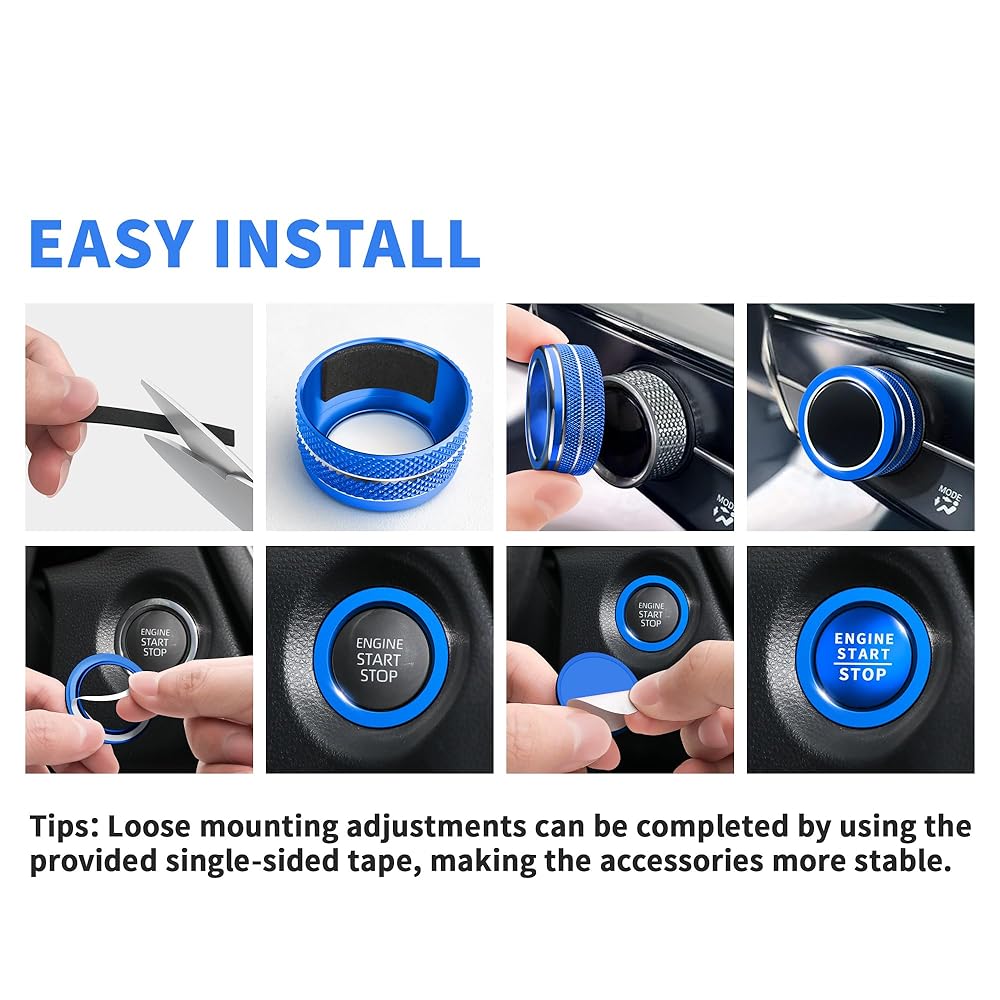 EASY INSTALL

MODE

MODE

ENGINE START STOP

ENGINE START STOP

ENGINE START STOP

ENGINE START STOP

Tips: Loose mounting adjustments can be completed by using the provided single-sided tape, making the accessories more stable.