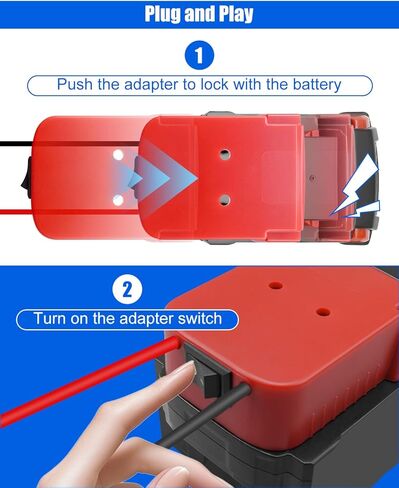 Plug and Play

1

Push the adapter to lock with the battery

2

Turn on the adapter switch