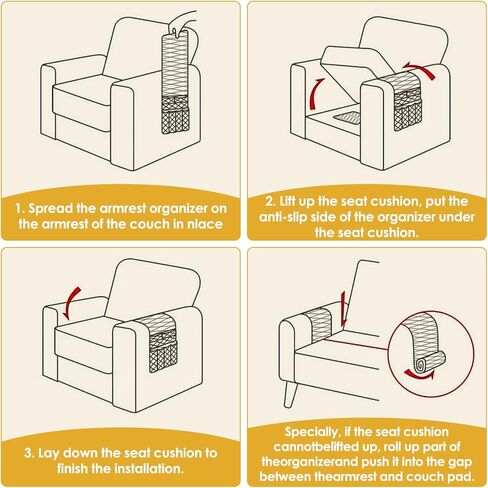 1. Spread the armrest organizer on the armrest of the couch in nlace

2. Lift up the seat cushion, put the anti-slip side of the organizer under the seat cushion.

3. Lay down the seat cushion to finish the installation.

Specially, if the seat cushion cannotbelifted up, roll up part of theorganizerand push it into the gap between thearmrest and couch pad.